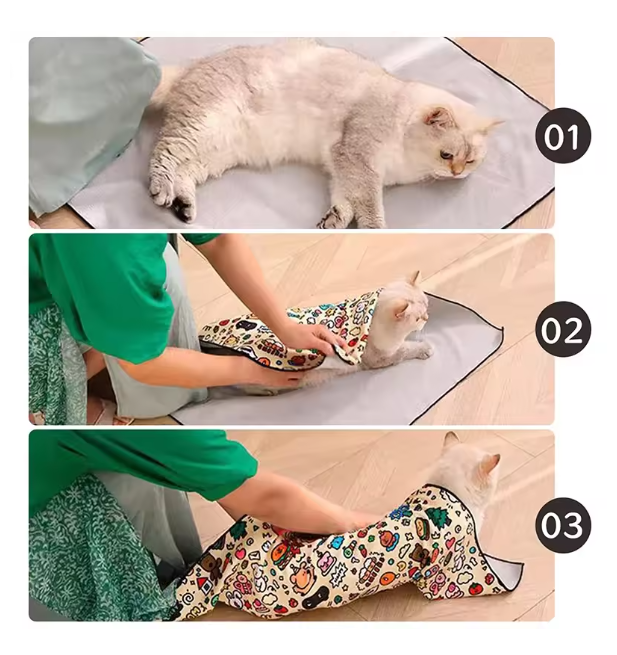 01

02

03